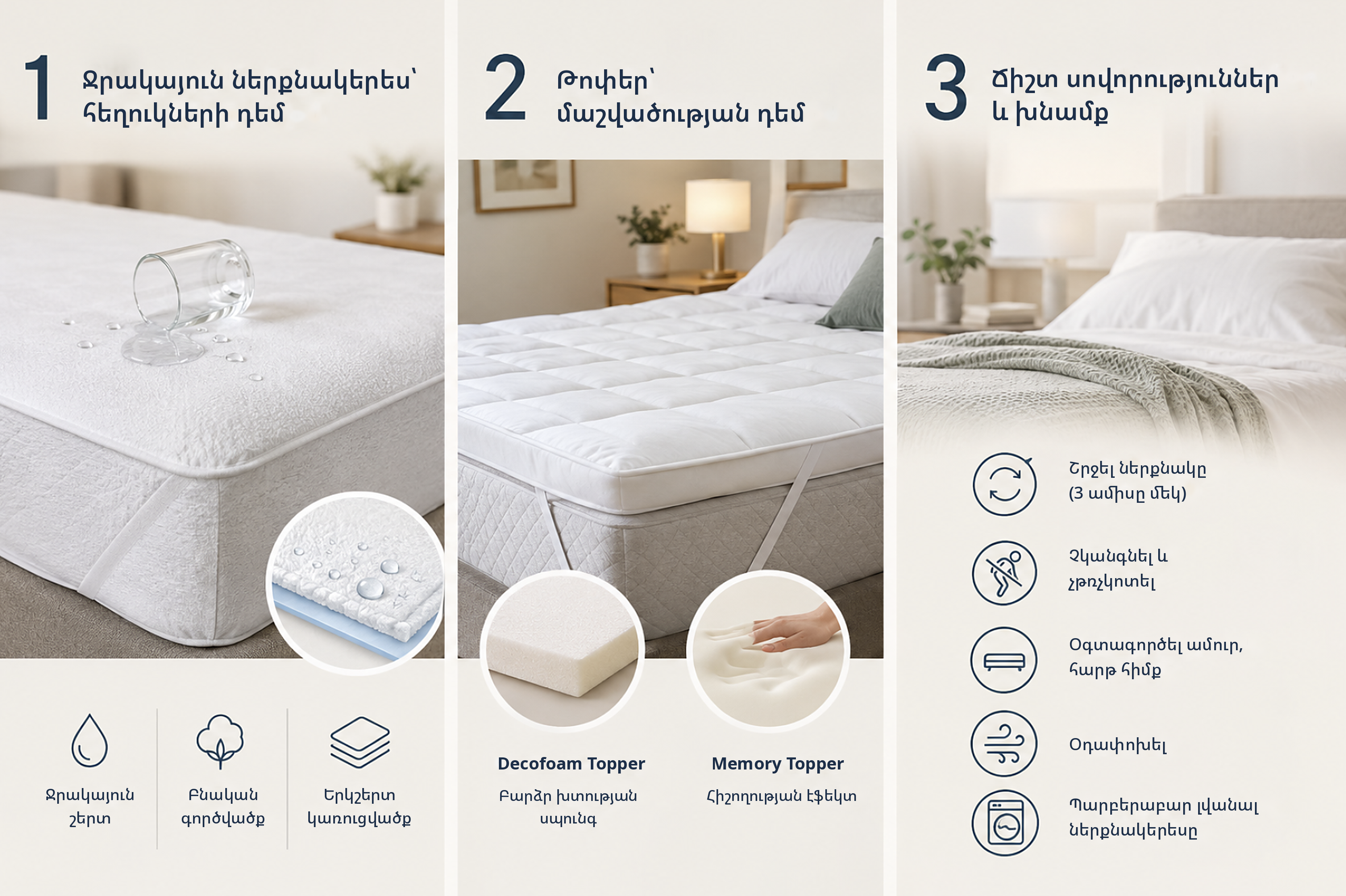 1 Ջրակայուն ներքնակերես՝ հեղուկների դեմ

Ջրակայուն շերտ

Բնական գործվածք

Երկշերտ կառուցվածք

2 Թոփեր՝ մաշվածության դեմ

Decofoam Topper
Բարձր խտության սպունգ

Memory Topper
Հիշողության էֆեկտ

3 Ճիշտ սովորություններ և խնամք

Շրջել ներքնակը (3 ամիսը մեկ)

Չկանգնել և չթռչկոտել

Օգտագործել ամուր, հարթ հիմք

Օդափոխել

Պարբերաբար լվանալ ներքնակերեսը